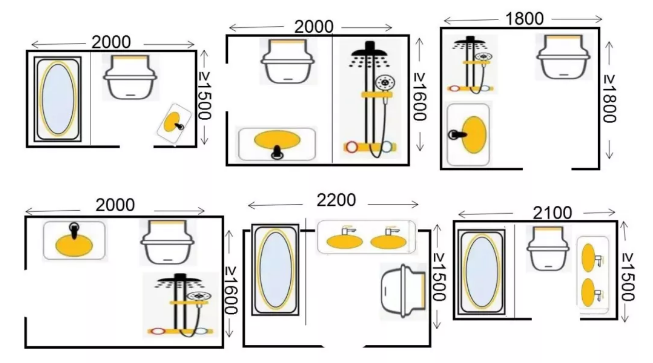 2000
≥1500
2000
≥1600
1800
≥1800
2000
≥1600
2200
≥1500
2100
≥1500